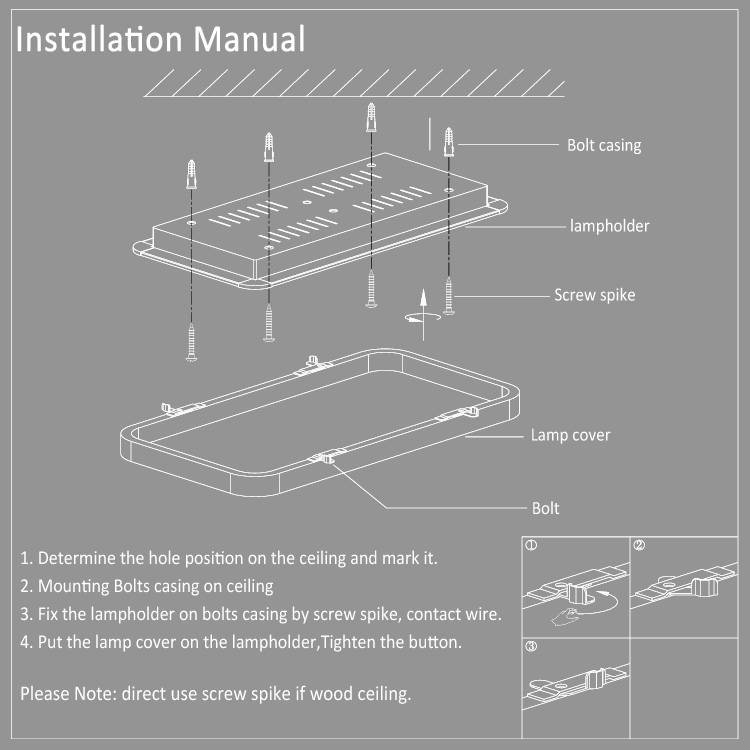 Installation Manual

Bolt casing

lampholder

Screw spike

Lamp cover

Bolt

1. Determine the hole position on the ceiling and mark it.

2. Mounting Bolts casing on ceiling

3. Fix the lampholder on bolts casing by screw spike, contact wire.

4. Put the lamp cover on the lampholder,Tighten the button.

Please Note: direct use screw spike if wood ceiling.

①

②

③